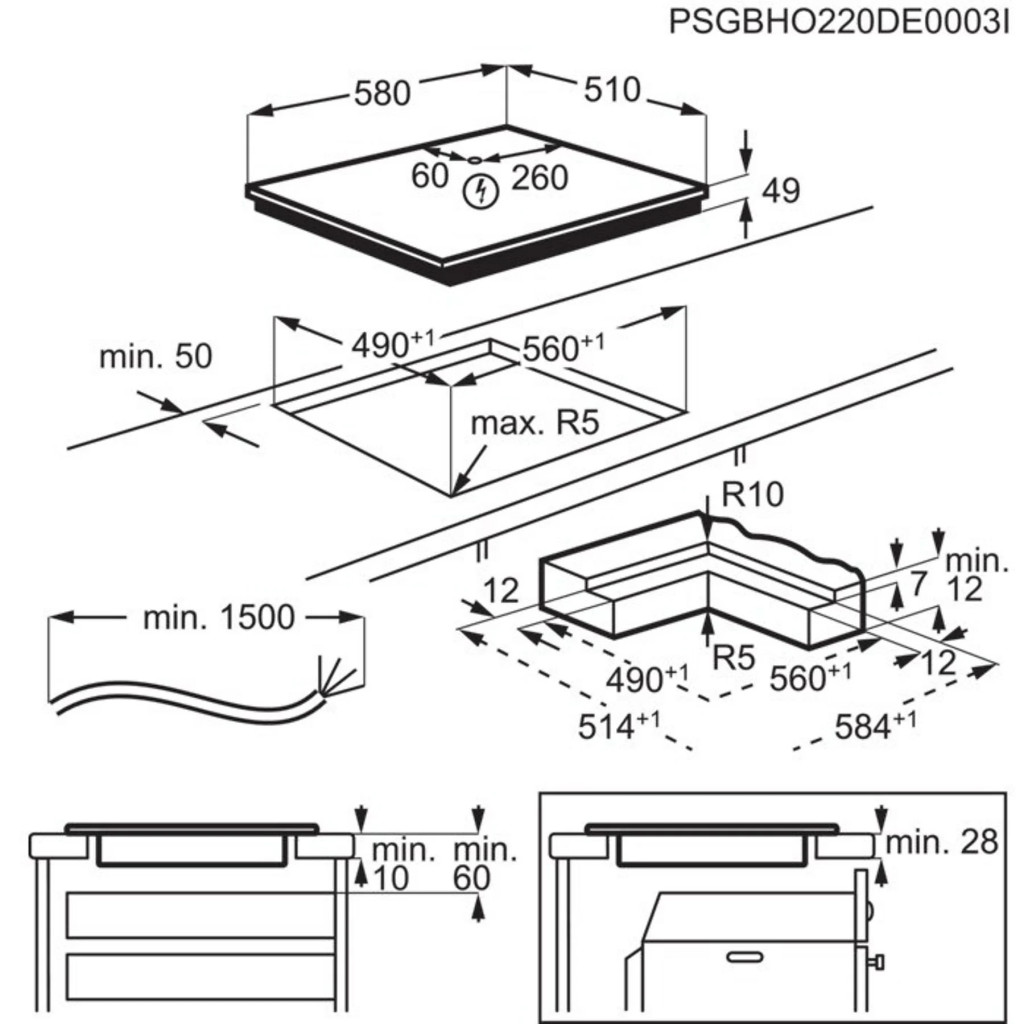 PSGBHO220DE0003I

580
510
60
260
49

min. 50
$490^{+1}$
$560^{+1}$
max. R5

R10
min.
12
7
12
12
R5
$490^{+1}$
$560^{+1}$
$514^{+1}$
$584^{+1}$

min. 1500

min.
10
min.
60

min. 28