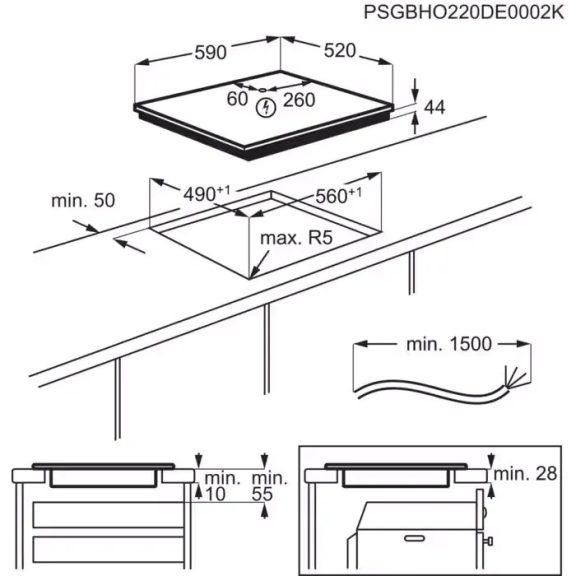 PSGBHO220DE0002K

590

520

60

260

44

min. 50

$490^{+1}$

$560^{+1}$

max. R5

min. 1500

min.
10

min.
55

min. 28