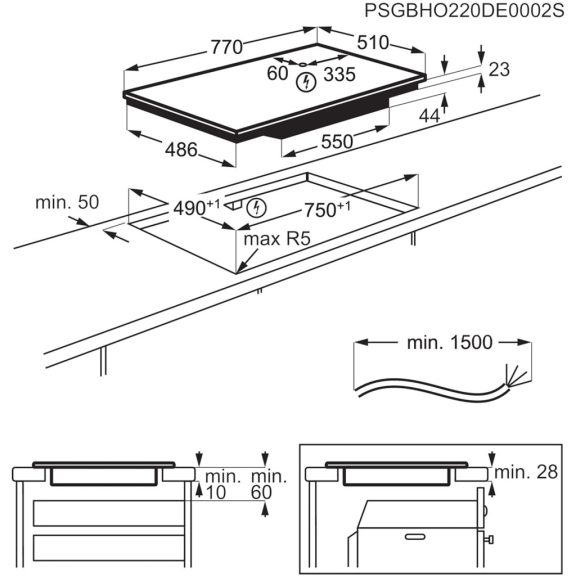 PSGBHO220DE0002S

770
510
60
335
23
44
486
550
min. 50
$490^{+1}$
$750^{+1}$
max R5
min. 1500
min. 10
min. 60
min. 28