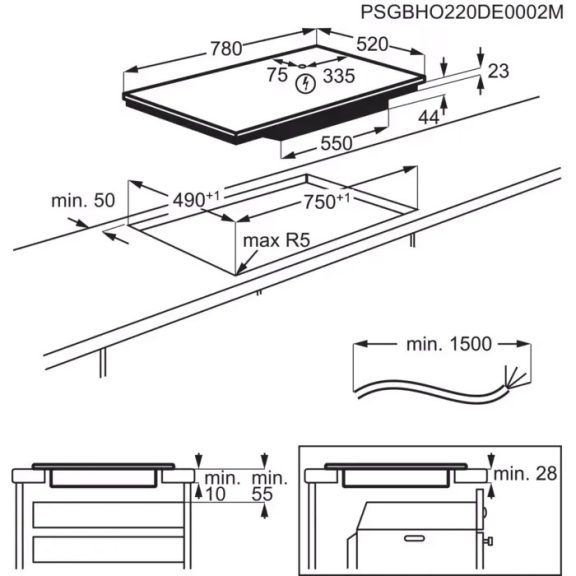 PSGBHO220DE0002M

780

520

75

335

23

44

550

min. 50

$490^{+1}$

$750^{+1}$

max R5

min. 1500

min. 10

min. 55

min. 28