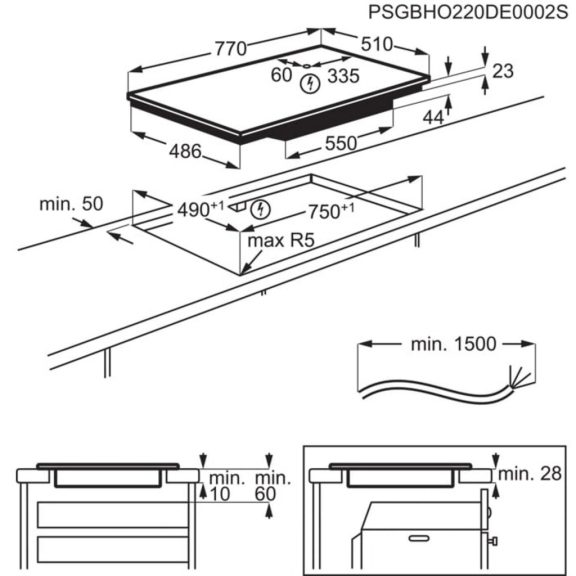 PSGBHO220DE0002S

770
510
60
335
23
44
486
550

min. 50
$490^{+1}$
$750^{+1}$
max R5

min. 1500

min.
10
min.
60

min. 28