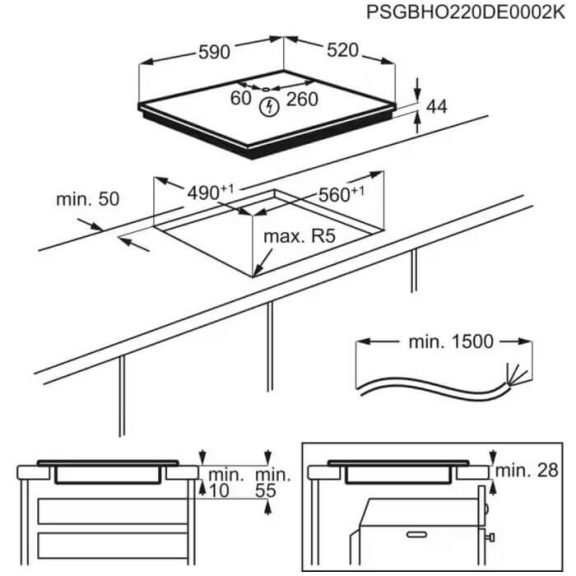 PSGBHO220DE0002K

590
520
60
260
44

min. 50
$490^{+1}$
$560^{+1}$
max. R5

min. 1500

min.
10
min.
55

min. 28