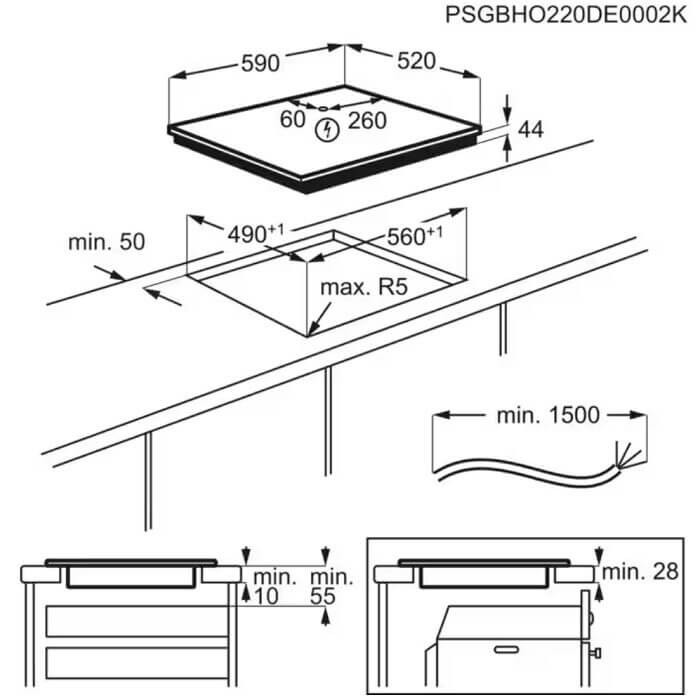 PSGBHO220DE0002K

590
520
60
260
44
min. 50
$490^{+1}$
$560^{+1}$
max. R5
min. 1500
min.
10
min.
55
min. 28