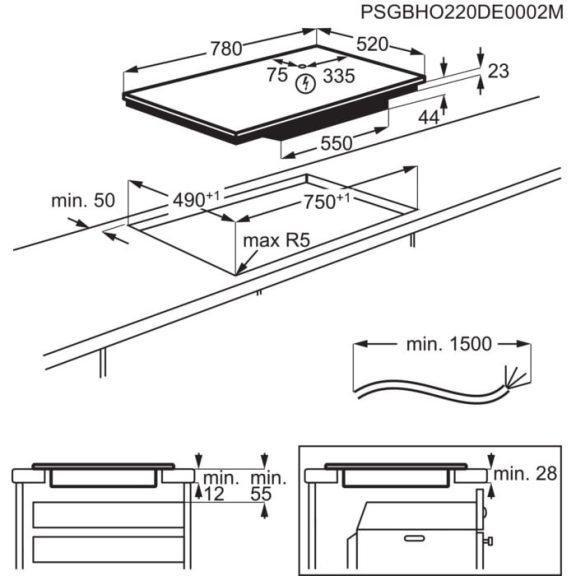 PSGBHO220DE0002M

780

520

75

335

23

44

550

min. 50

$490^{+1}$

$750^{+1}$

max R5

min. 1500

min. 12

min. 55

min. 28