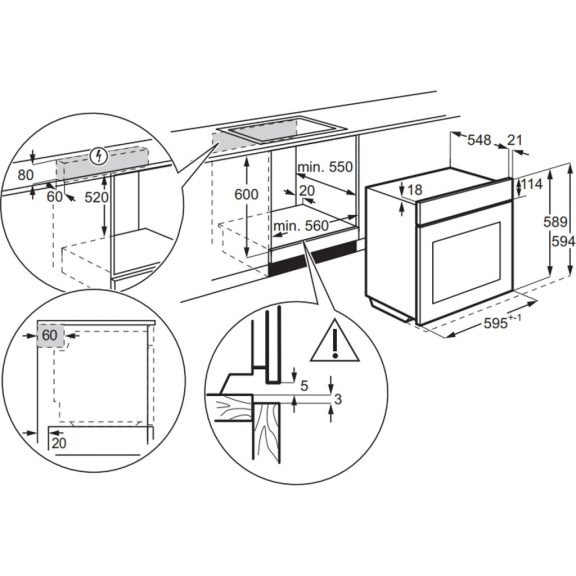 80
60
520
600
min. 550
20
min. 560
548
21
18
114
589
594
$595^{+-1}$
60
20
5
3