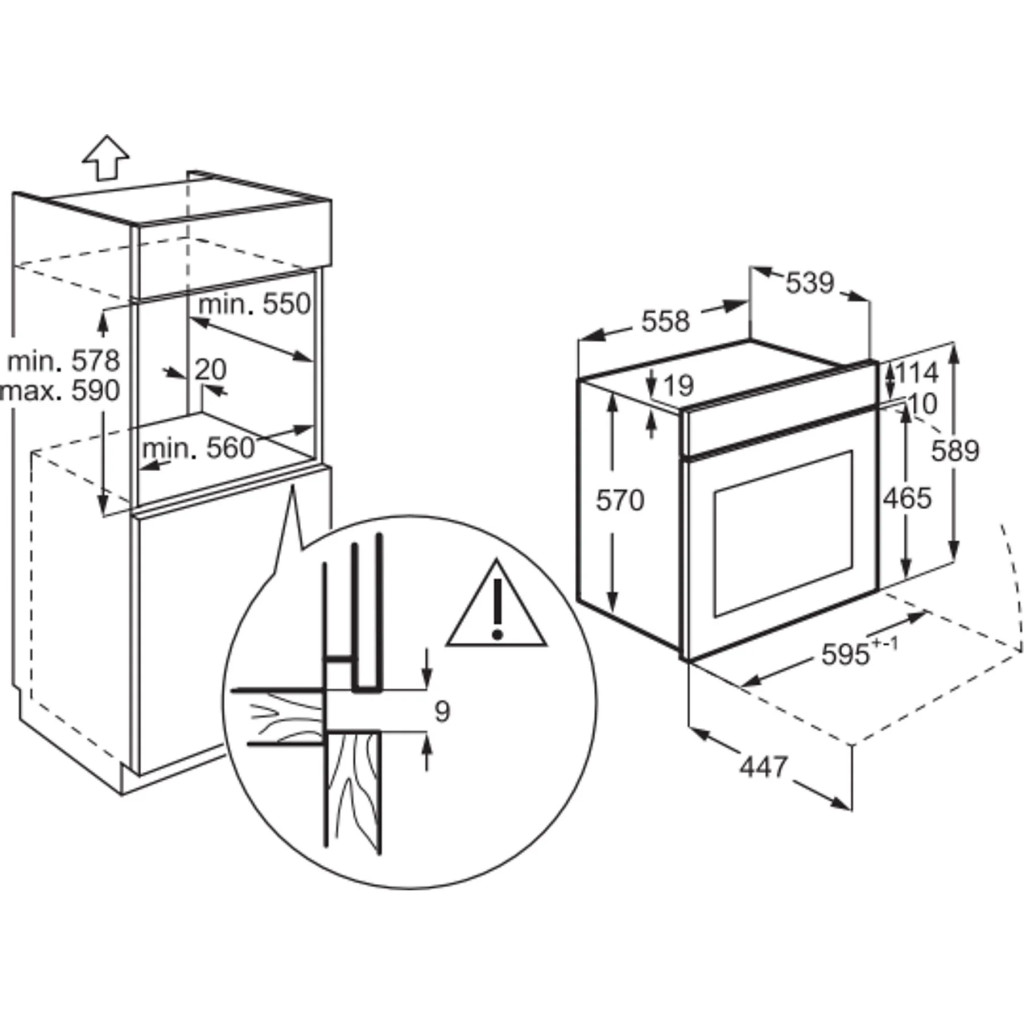 min. 550
min. 578
max. 590
20
min. 560
9
539
558
19
114
10
589
570
465
$595^{+-1}$
447