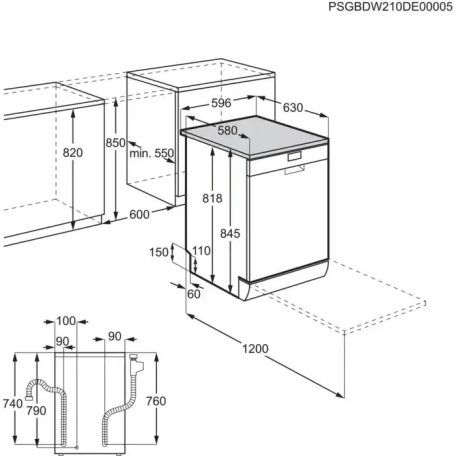 PSGBDW210DE00005

596
630
580
820
850
min. 550
818
845
600
150
110
60
1200
100
90
90
740
790
760