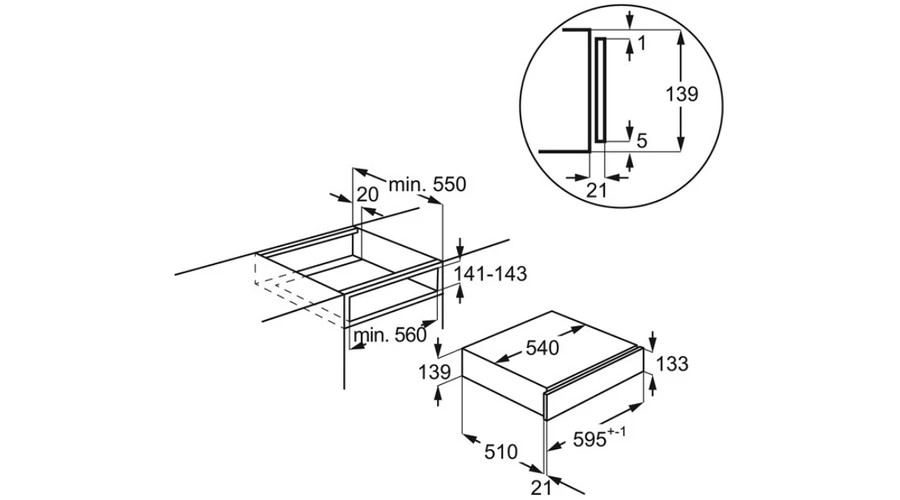 1
139
5
21
min. 550
20
141-143
min. 560
540
139
133
510
$595^{+-1}$
21