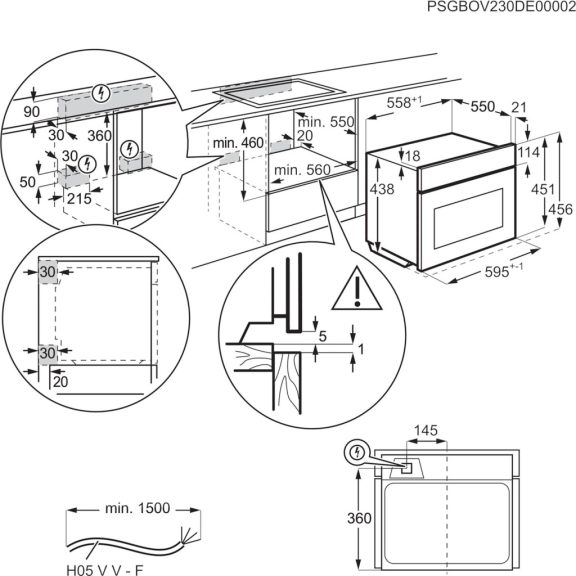 PSGBOV230DE00002

90
30
360
30
50
215

min. 460
min. 550
20
min. 560

$558^{+1}$
550
21
18
114
438
451
456
$595^{+-1}$

30
30
20

5
1

145
360

min. 1500
H05 V V - F