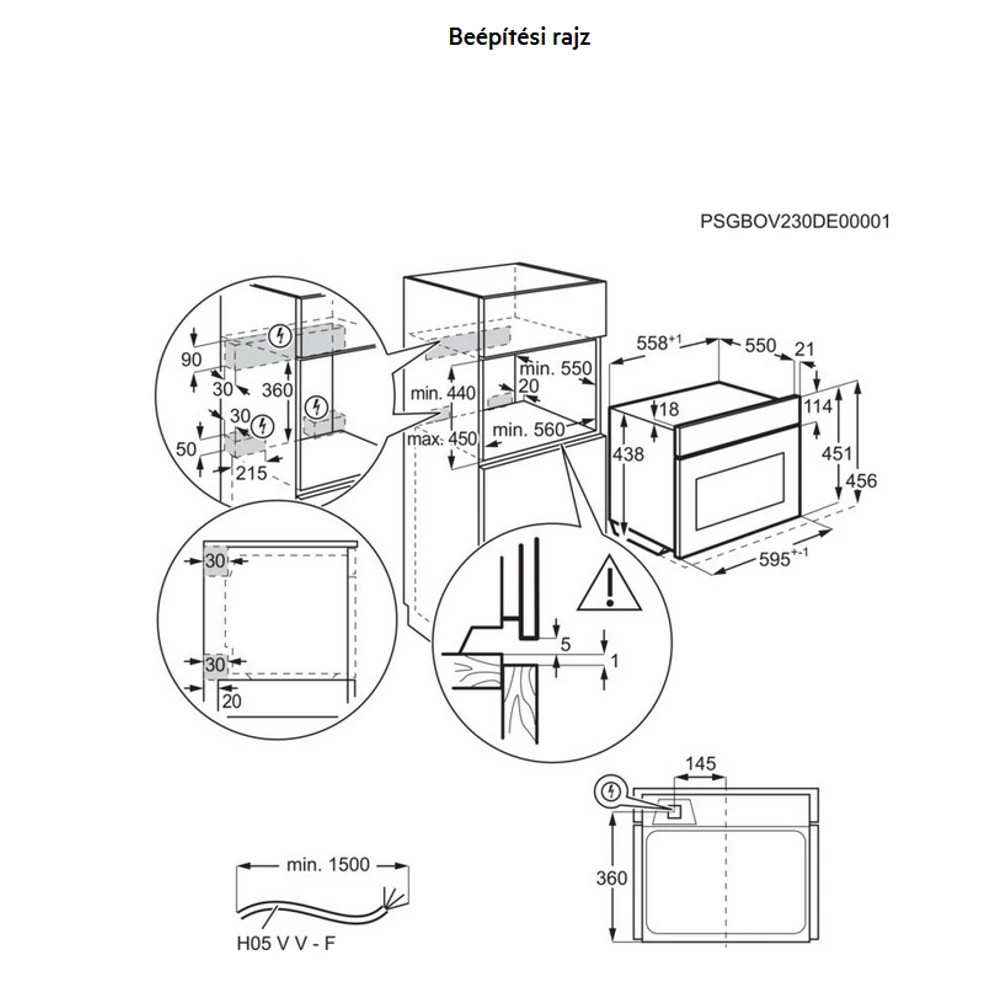 Beépítési rajz

PSGBOV230DE00001

90
30
360
30
50
215

min. 440
max. 450
min. 550
20
min. 560

$558^{+1}$
550
21
18
114
438
451
456
$595^{+-1}$

30
30
20

5
1

145
360

min. 1500
H05 V V - F