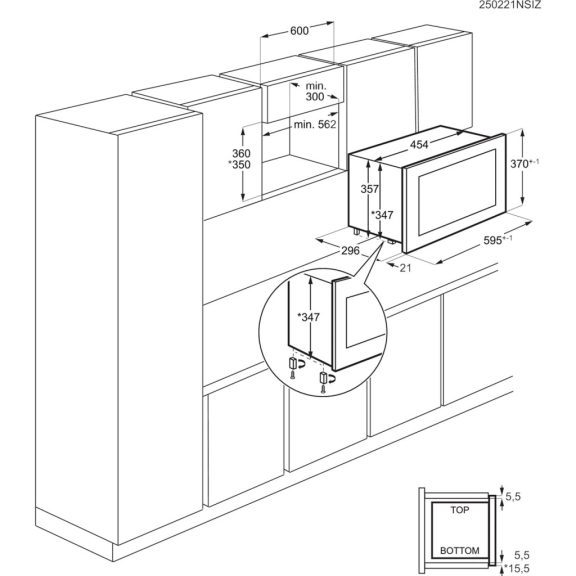 250221NSIZ

600

min. 300

min. 562

360
*350

454

370$^{+-1}$

357

*347

296

21

595$^{+-1}$

*347

5,5

TOP

BOTTOM

5,5
*15,5