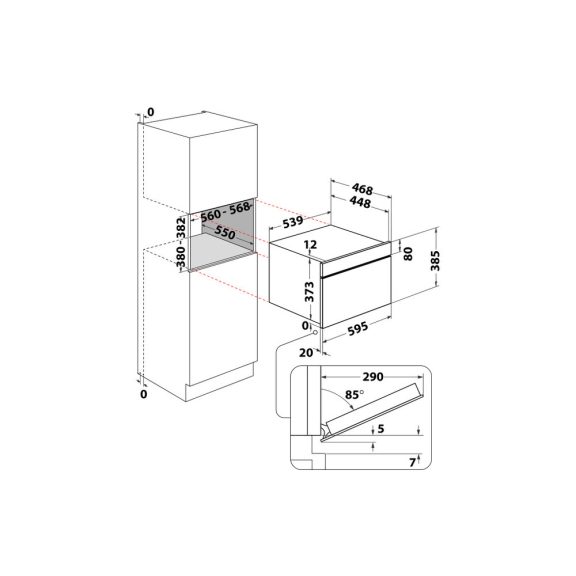 0

560 - 568

380 - 382

550

0

468

448

539

12

80

385

373

0

595

20

290

85°

5

7